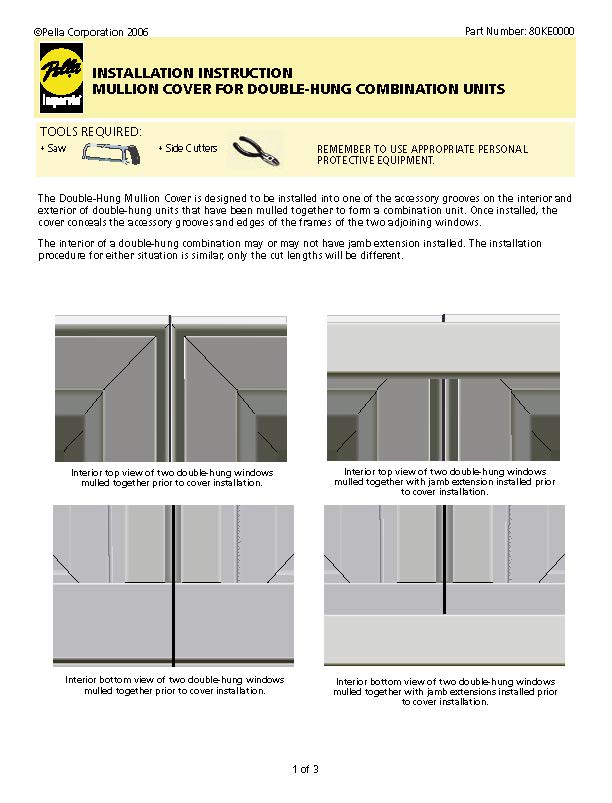 ©Pella Corporation 2006

Part Number: 80KE0000

Pella
Impervia

INSTALLATION INSTRUCTION
MULLION COVER FOR DOUBLE-HUNG COMBINATION UNITS

TOOLS REQUIRED:
• Saw • Side Cutters

REMEMBER TO USE APPROPRIATE PERSONAL PROTECTIVE EQUIPMENT.

The Double-Hung Mullion Cover is designed to be installed into one of the accessory grooves on the interior and exterior of double-hung units that have been mulled together to form a combination unit. Once installed, the cover conceals the accessory grooves and edges of the frames of the two adjoining windows.

The interior of a double-hung combination may or may not have jamb extension installed. The installation procedure for either situation is similar, only the cut lengths will be different.

Interior top view of two double-hung windows mulled together prior to cover installation.

Interior top view of two double-hung windows mulled together with jamb extension installed prior to cover installation.

Interior bottom view of two double-hung windows mulled together prior to cover installation.

Interior bottom view of two double-hung windows mulled together with jamb extensions installed prior to cover installation.

1 of 3